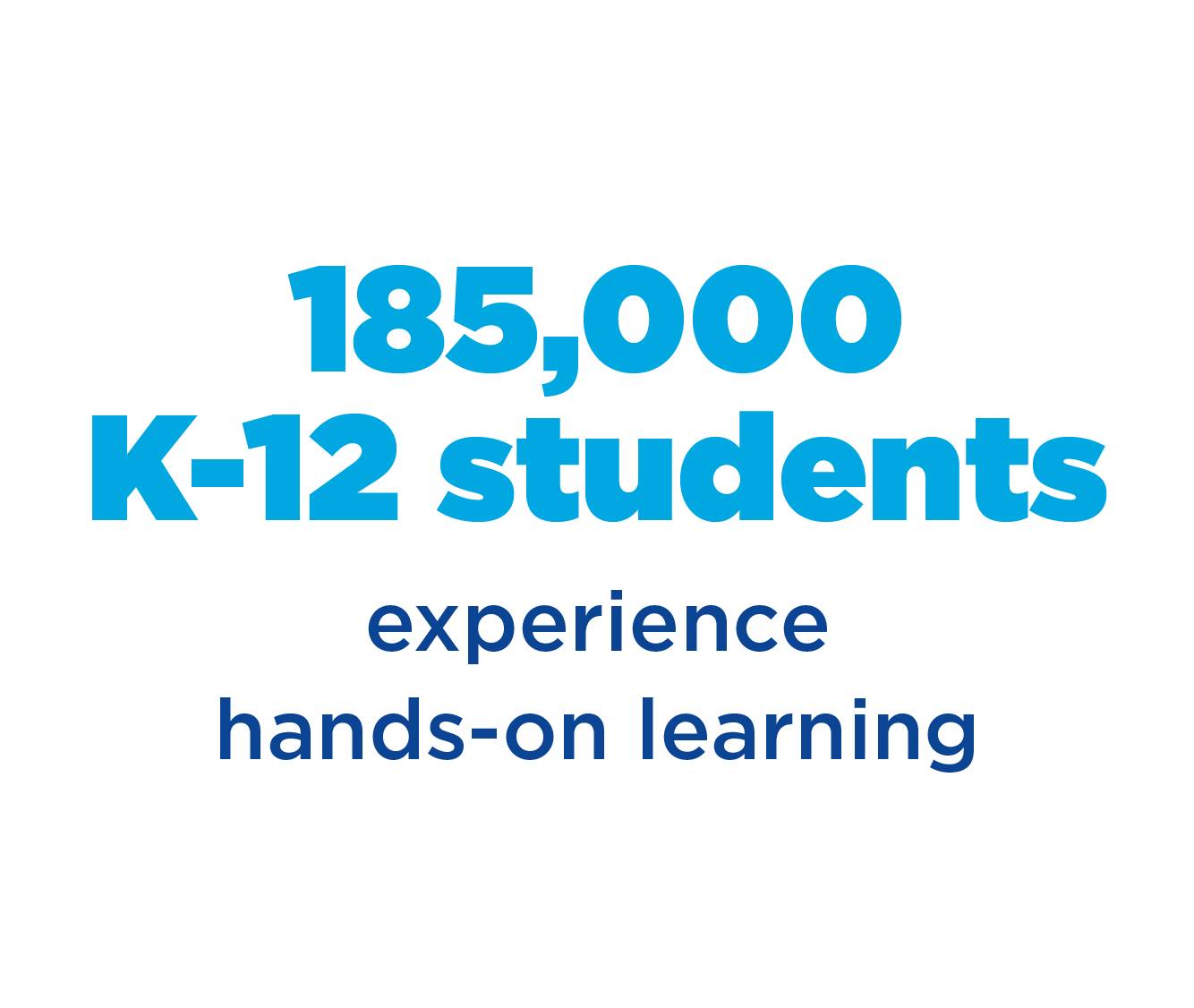 185,000
K-12 students
experience
hands-on learning